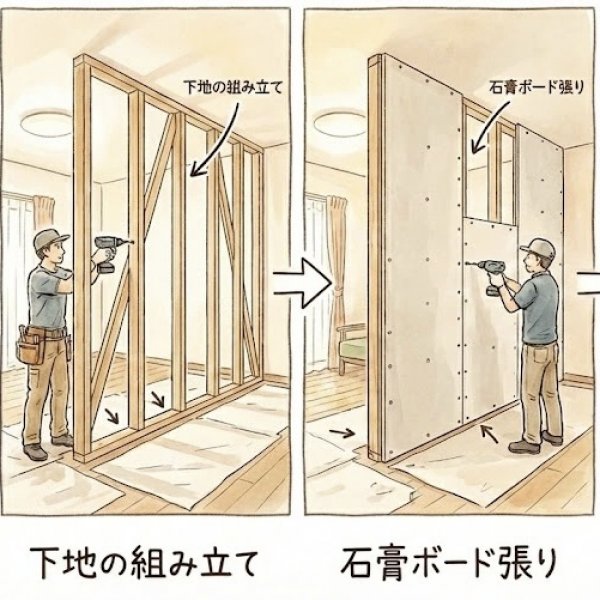 下地の組み立て

石膏ボード張り

下地の組み立て

石膏ボード張り